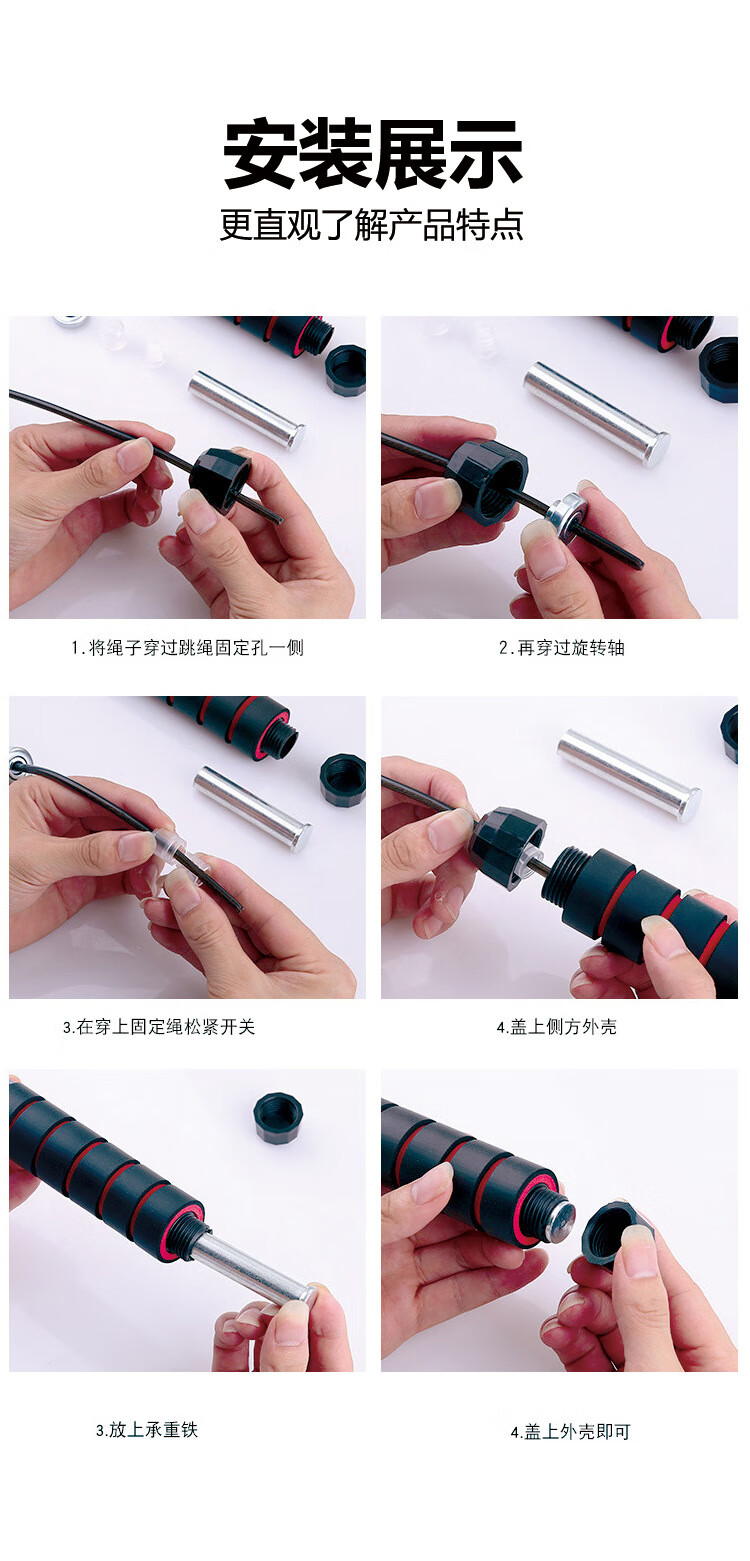 安装展示
更直观了解产品特点

1.将绳子穿过跳绳固定孔一侧

2.再穿过旋转轴

3.在穿上固定绳松紧开关

4.盖上侧方外壳

3.放上承重铁

4.盖上外壳即可