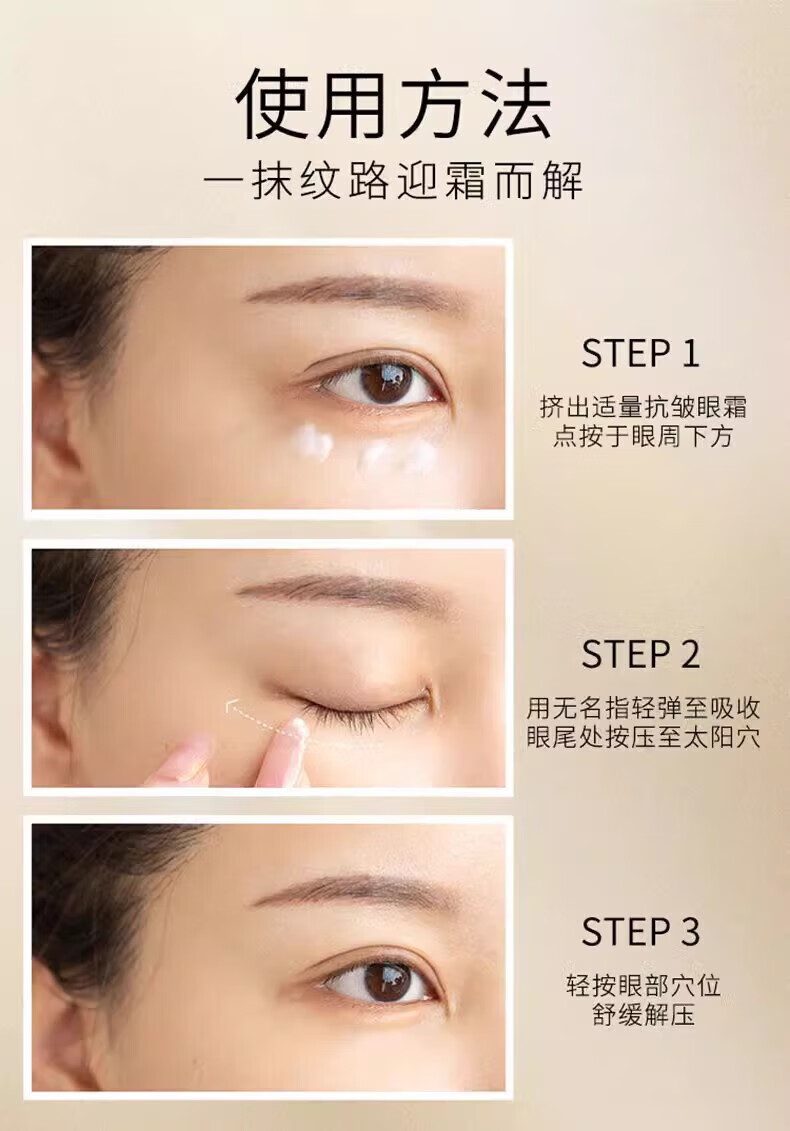 使用方法

一抹纹路迎霜而解

STEP 1

挤出适量抗皱眼霜
点按于眼周下方

STEP 2

用无名指轻弹至吸收
眼尾处按压至太阳穴

STEP 3

轻按眼部穴位
舒缓解压