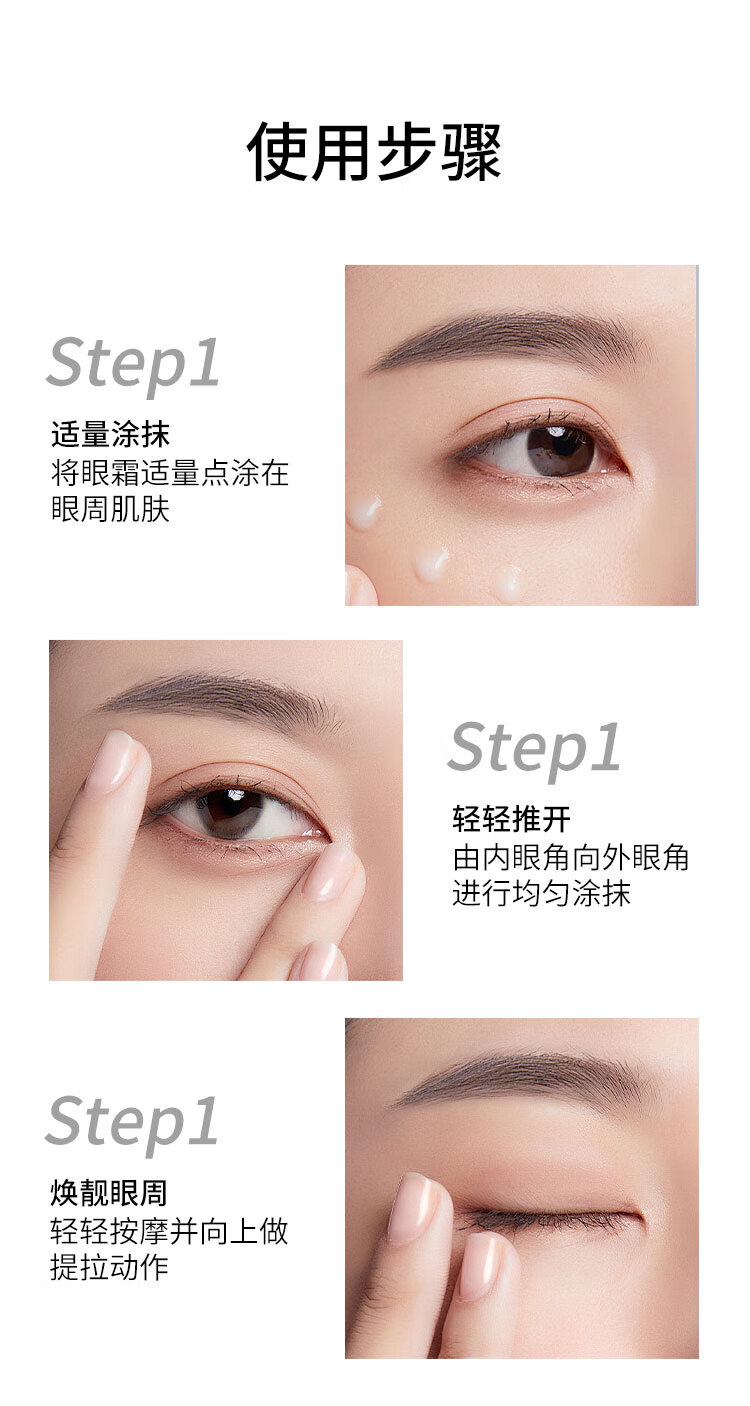 使用步骤

Step1

适量涂抹

将眼霜适量点涂在眼周肌肤

Step1

轻轻推开

由内眼角向外眼角进行均匀涂抹

Step1

焕靓眼周

轻轻按摩并向上做提拉动作