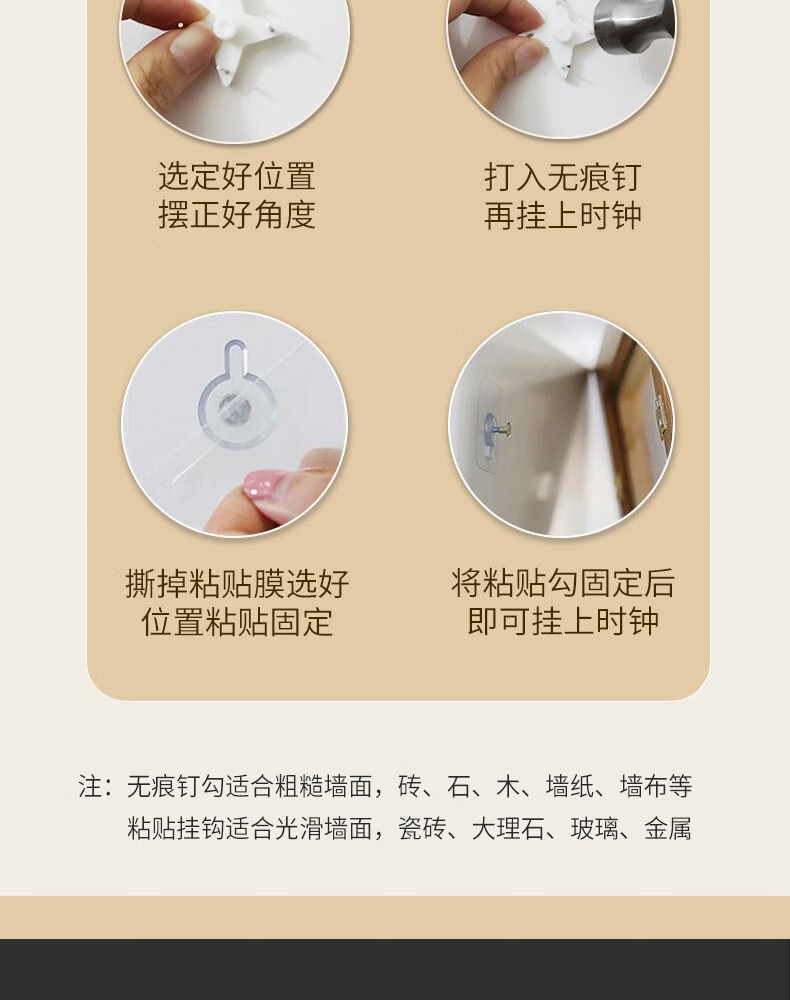 选定好位置
摆正好角度

打入无痕钉
再挂上时钟

撕掉粘贴膜选好
位置粘贴固定

将粘贴勾固定后
即可挂上时钟

注：无痕钉勾适合粗糙墙面，砖、石、木、墙纸、墙布等
粘贴挂钩适合光滑墙面，瓷砖、大理石、玻璃、金属