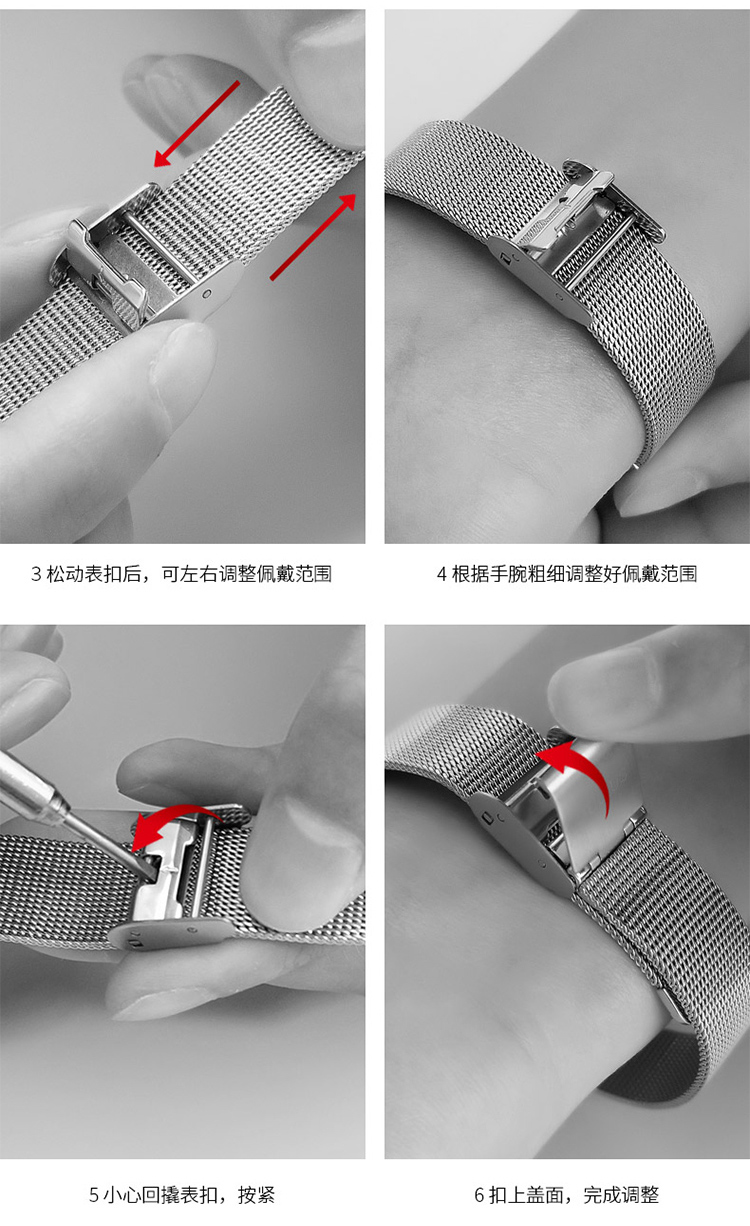 3 松动表扣后，可左右调整佩戴范围

4 根据手腕粗细调整好佩戴范围

5 小心回撬表扣，按紧

6 扣上盖面，完成调整