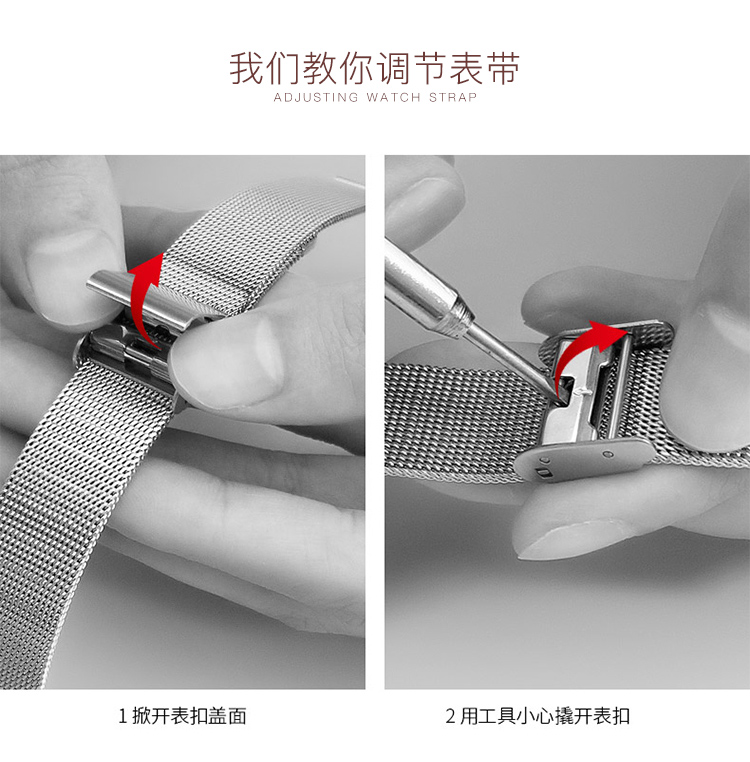 我们教你调节表带
ADJUSTING WATCH STRAP

1 掀开表扣盖面

2 用工具小心撬开表扣