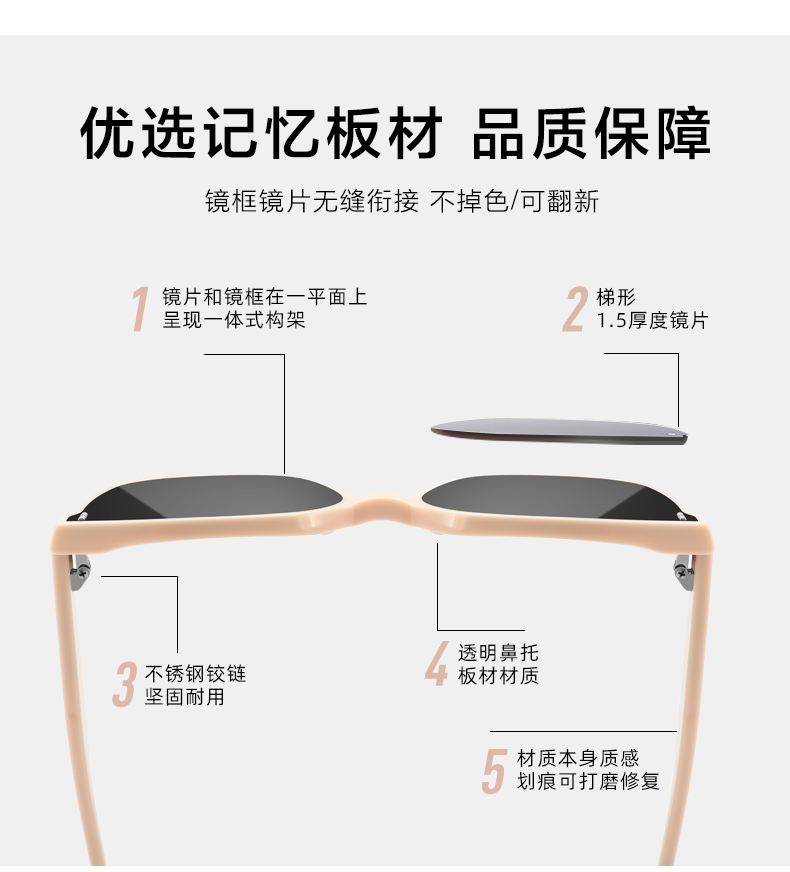 优选记忆板材 品质保障

镜框镜片无缝衔接 不掉色/可翻新

1 镜片和镜框在一平面上 呈现一体式构架

2 梯形 1.5厚度镜片

3 不锈钢铰链 坚固耐用

4 透明鼻托 板材材质

5 材质本身质感 划痕可打磨修复